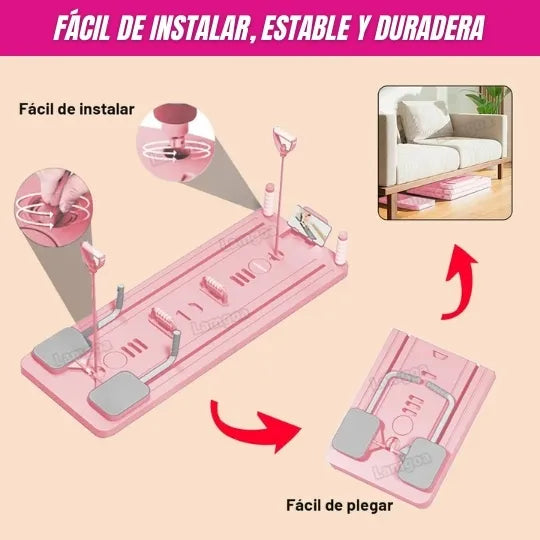 FÁCIL DE INSTALAR, ESTABLE Y DURADERA

Fácil de instalar

Langoa

Langoa

Langoa

Langoa

Langoa

Fácil de plegar